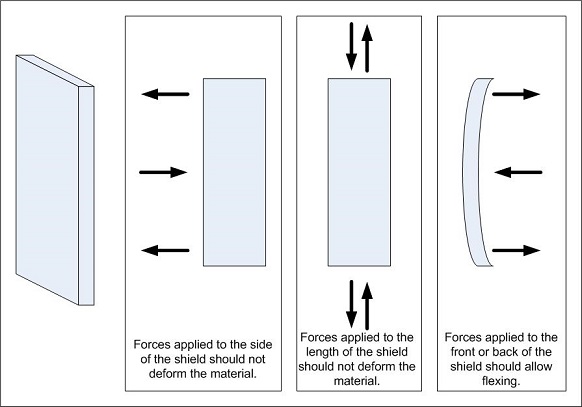 Forces applied to the side of the shield should not deform the material.

Forces applied to the length of the shield should not deform the material.

Forces applied to the front or back of the shield should allow flexing.